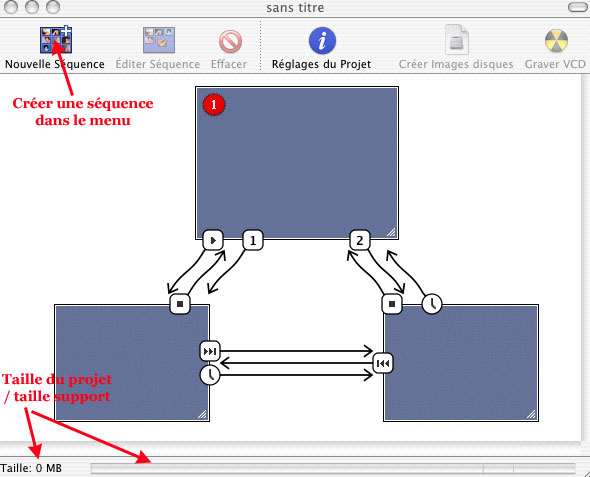 sans titre

Nouvelle Séquence Éditer Séquence Effacer Réglages du Projet Créer Images disques Graver VCD

Créer une séquence dans le menu

1

1

2

Taille du projet / taille support

Taille: 0 MB